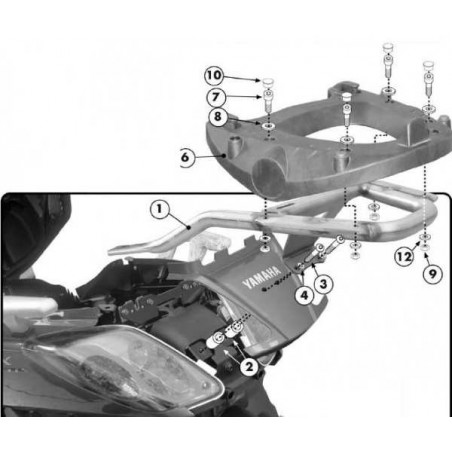 10
7
8
6
1
YAMAHA
4
3
12
9
2